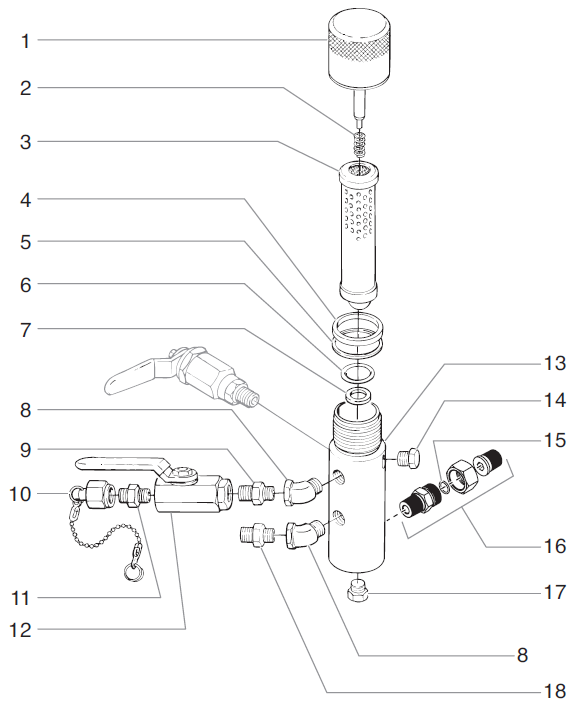 1
2
3
4
5
6
7
8
9
10
11
12
13
14
15
16
17
8
18